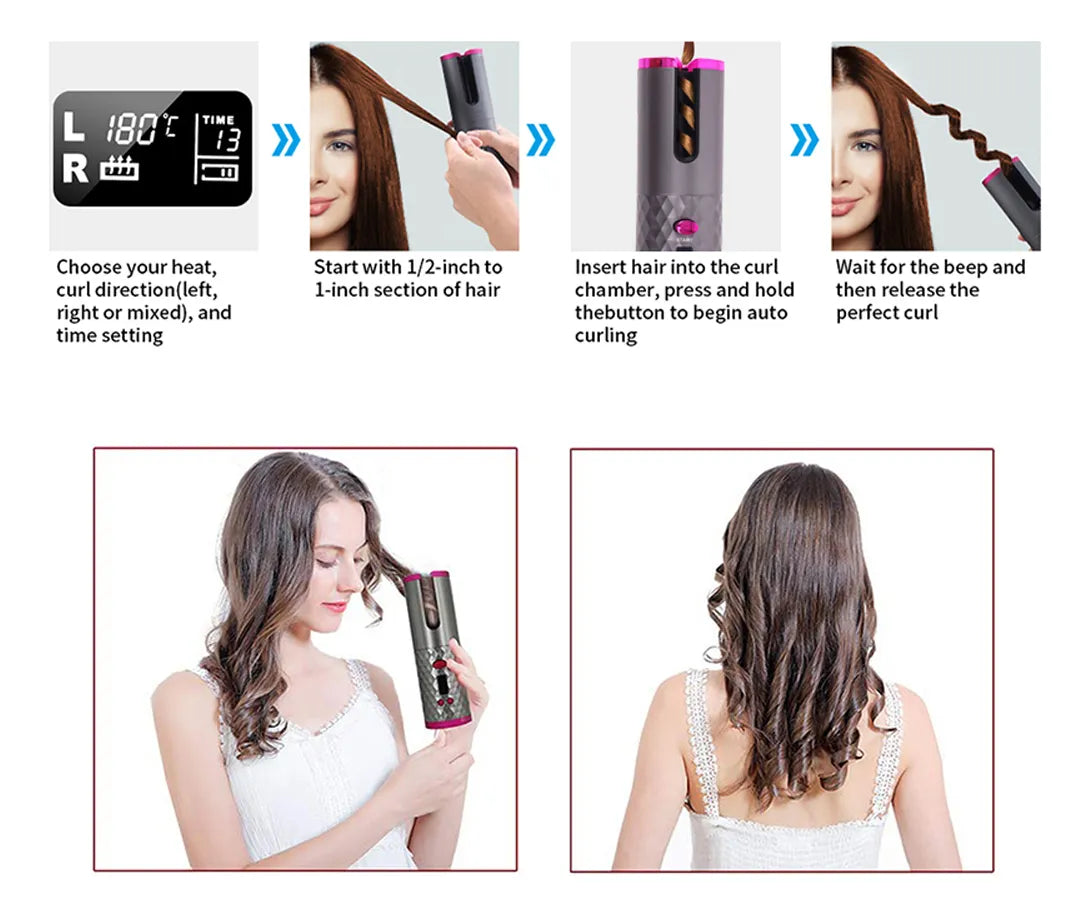 L 180℃ TIME 13
R

Choose your heat, curl direction(left, right or mixed), and time setting

Start with 1/2-inch to 1-inch section of hair

START

Insert hair into the curl chamber, press and hold thebutton to begin auto curling

Wait for the beep and then release the perfect curl