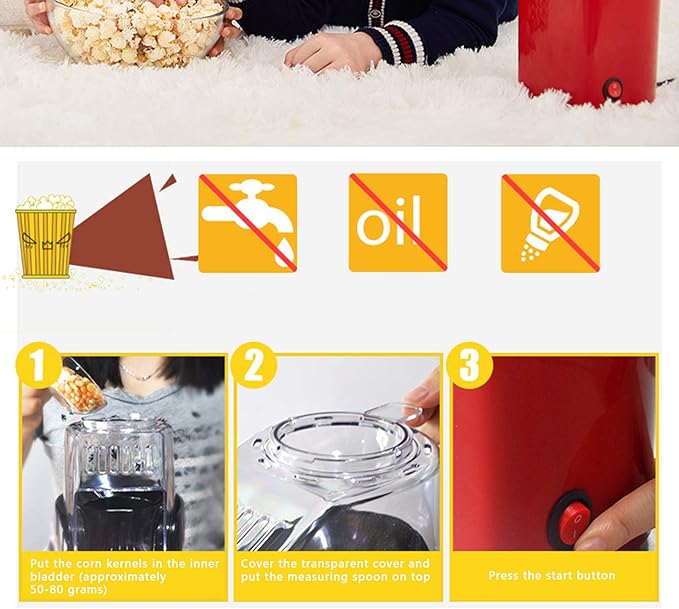 oil

1

Put the corn kernels in the inner bladder (approximately 50-80 grams)

2

Cover the transparent cover and put the measuring spoon on top

3

Press the start button