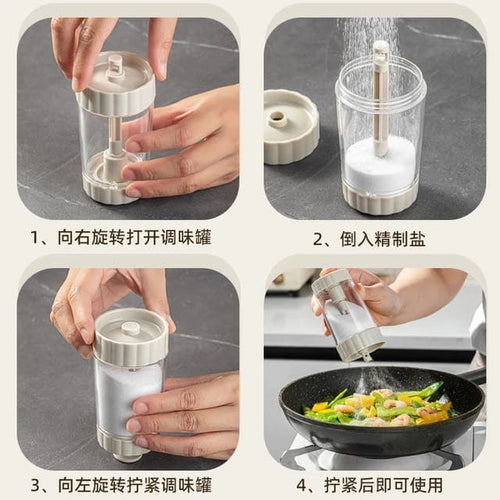 1、向右旋转打开调味罐

2、倒入精制盐

3、向左旋转拧紧调味罐

4、拧紧后即可使用